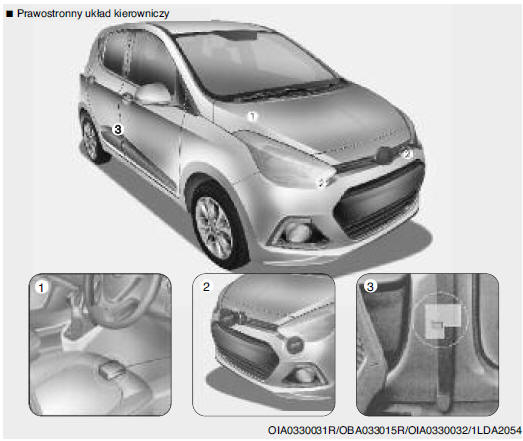 ■ Prawostronny układ kierowniczy

1

3

2

2

1

2

3

OIA0330031R/OBA033015R/OIA0330032/1LDA2054