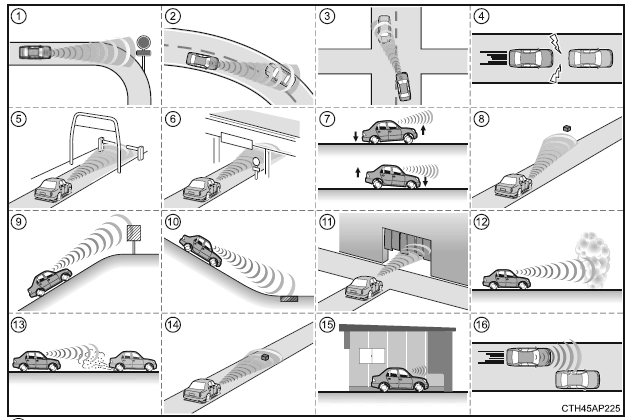 1
2
3
4
5
6
7
8
9
10
11
12
13
14
15
16
CTH45AP225